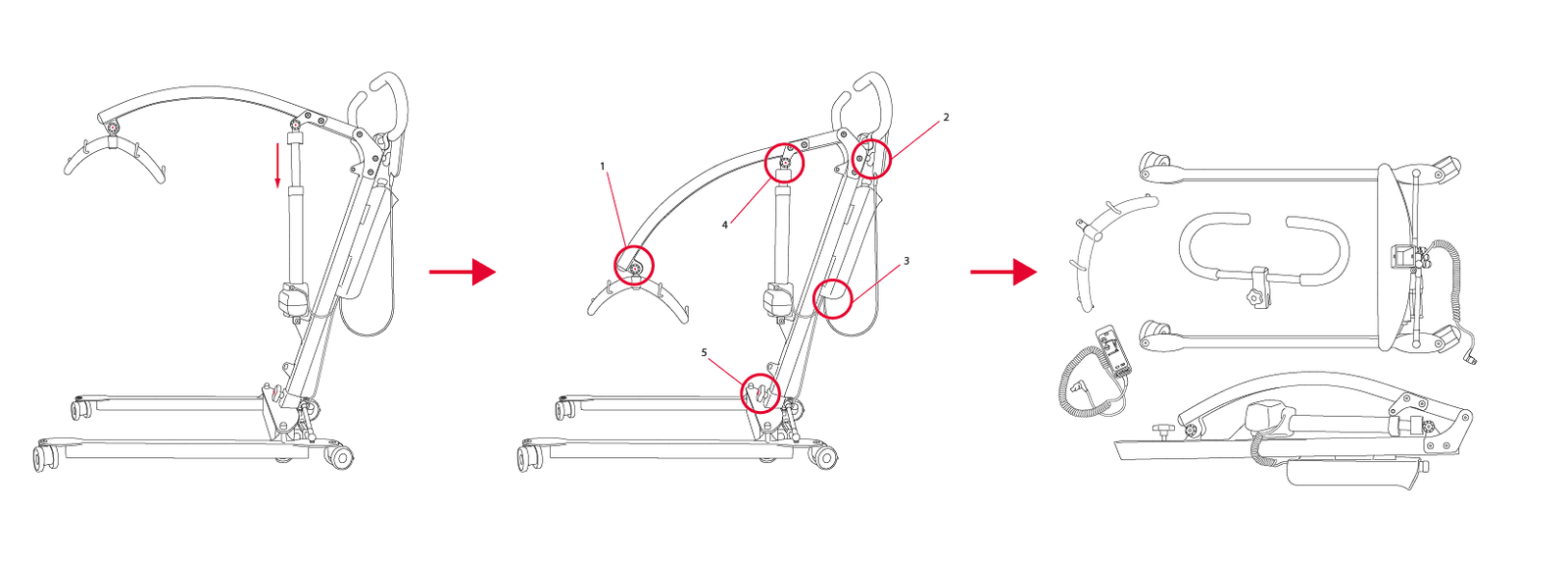 1

2

4

3

5