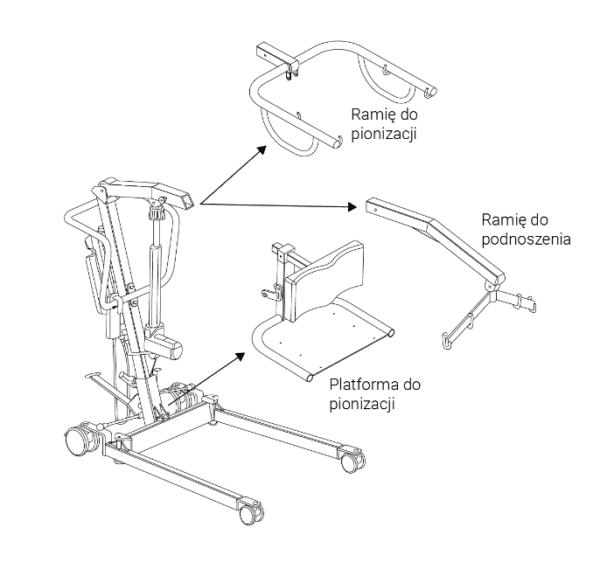 Ramię do pionizacji

Ramię do podnoszenia

Platforma do pionizacji